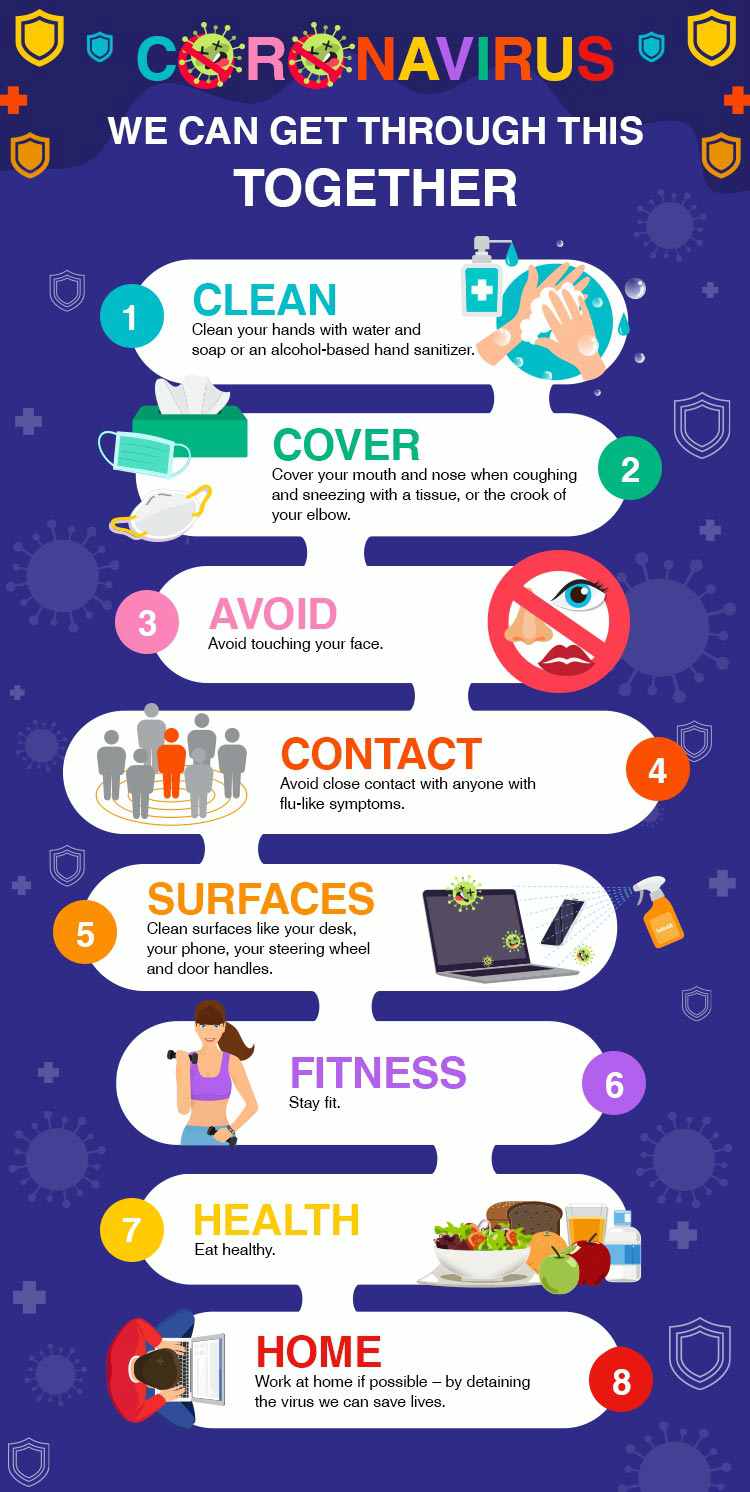 CORONAVIRUS

WE CAN GET THROUGH THIS TOGETHER

1
CLEAN
Clean your hands with water and soap or an alcohol-based hand sanitizer.

COVER
Cover your mouth and nose when coughing and sneezing with a tissue, or the crook of your elbow.
2

3
AVOID
Avoid touching your face.

CONTACT
Avoid close contact with anyone with flu-like symptoms.
4

5
SURFACES
Clean surfaces like your desk, your phone, your steering wheel and door handles.

FITNESS
Stay fit.
6

7
HEALTH
Eat healthy.

HOME
Work at home if possible – by detaining the virus we can save lives.
8